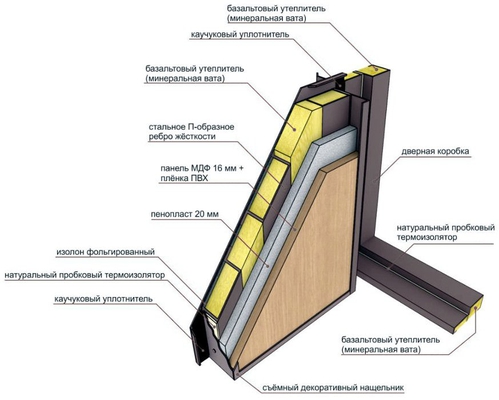 базальтовый утеплитель (минеральная вата)

каучуковый уплотнитель

базальтовый утеплитель (минеральная вата)

стальное П-образное ребро жёсткости

панель МДФ 16 мм + плёнка ПВХ

пенопласт 20 мм

изолон фольгированный

натуральный пробковый термоизолятор

каучуковый уплотнитель

дверная коробка

натуральный пробковый термоизолятор

базальтовый утеплитель (минеральная вата)

съёмный декоративный нащельник